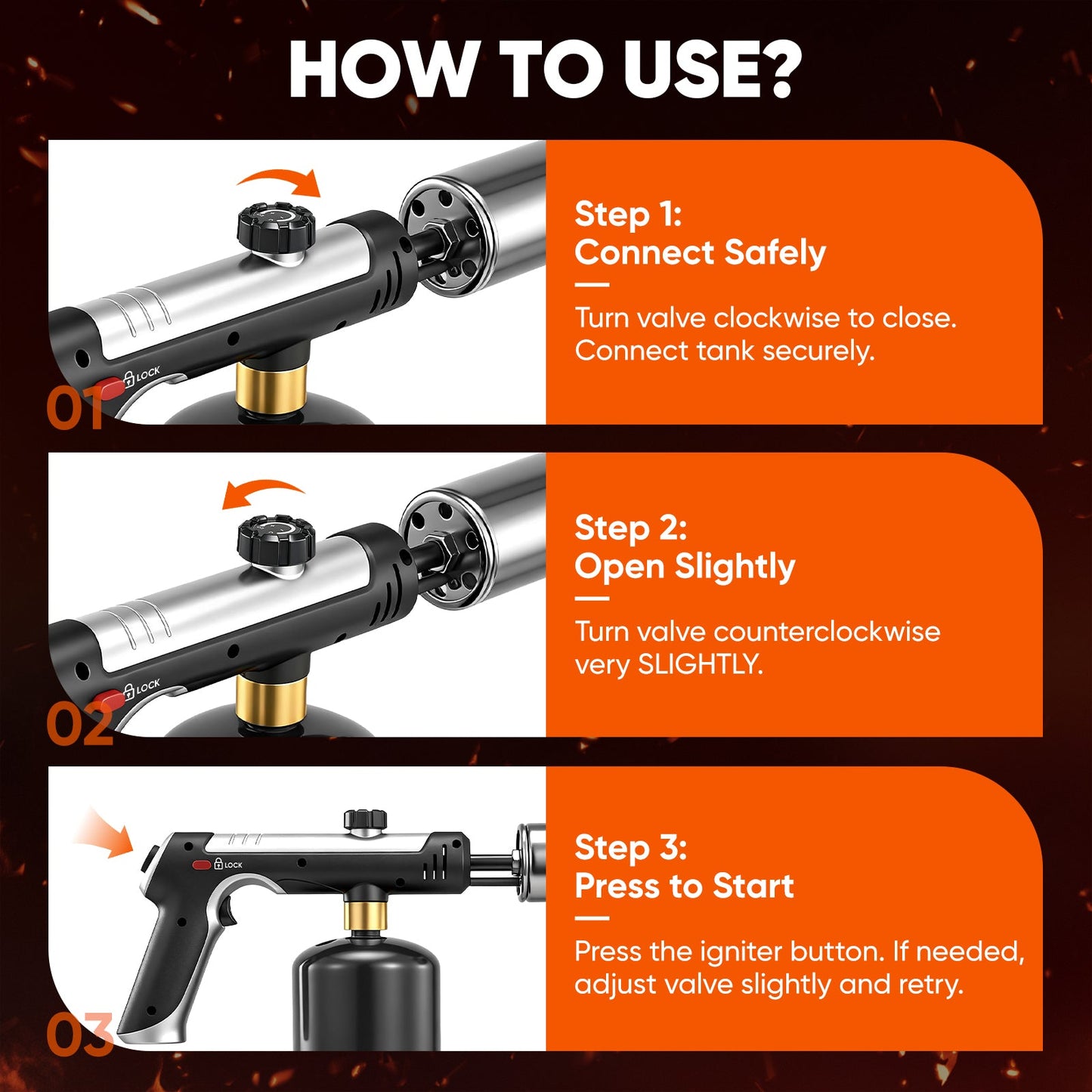 HOW TO USE?

LOCK

01

Step 1:
Connect Safely

Turn valve clockwise to close. Connect tank securely.

LOCK

02

Step 2:
Open Slightly

Turn valve counterclockwise very SLIGHTLY.

LOCK

03

Step 3:
Press to Start

Press the igniter button. If needed, adjust valve slightly and retry.